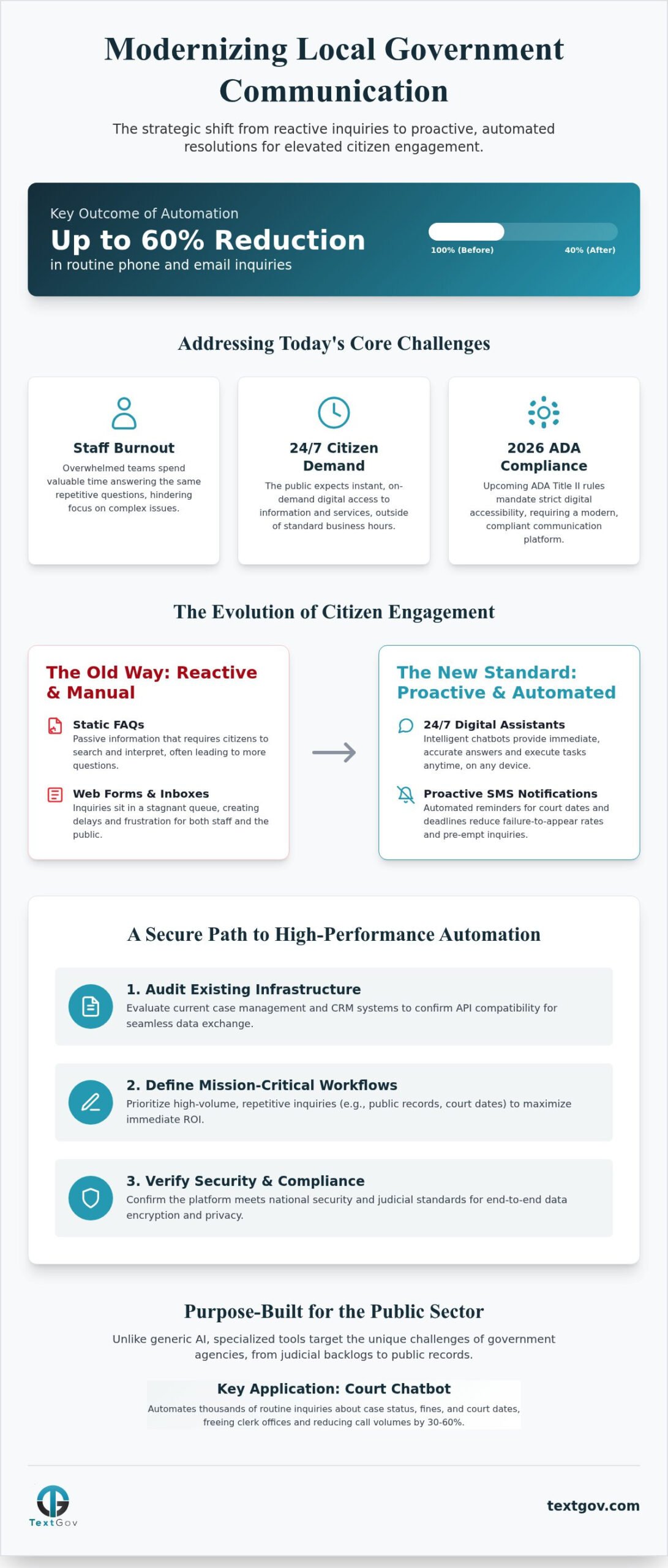 Modernizing Local Government Communication

The strategic shift from reactive inquiries to proactive, automated resolutions for elevated citizen engagement.

Key Outcome of Automation
Up to 60% Reduction
in routine phone and email inquiries

100% (Before)
40% (After)

Addressing Today's Core Challenges

Staff Burnout
Overwhelmed teams spend valuable time answering the same repetitive questions, hindering focus on complex issues.

24/7 Citizen Demand
The public expects instant, on-demand digital access to information and services, outside of standard business hours.

2026 ADA Compliance
Upcoming ADA Title II rules mandate strict digital accessibility, requiring a modern, compliant communication platform.

The Evolution of Citizen Engagement

The Old Way: Reactive & Manual

Static FAQs
Passive information that requires citizens to search and interpret, often leading to more questions.

Web Forms & Inboxes
Inquiries sit in a stagnant queue, creating delays and frustration for both staff and the public.

The New Standard: Proactive & Automated

24/7 Digital Assistants
Intelligent chatbots provide immediate, accurate answers and execute tasks anytime, on any device.

Proactive SMS Notifications
Automated reminders for court dates and deadlines reduce failure-to-appear rates and pre-empt inquiries.

A Secure Path to High-Performance Automation

1. Audit Existing Infrastructure
Evaluate current case management and CRM systems to confirm API compatibility for seamless data exchange.

2. Define Mission-Critical Workflows
Prioritize high-volume, repetitive inquiries (e.g., public records, court dates) to maximize immediate ROI.

3. Verify Security & Compliance
Confirm the platform meets national security and judicial standards for end-to-end data encryption and privacy.

Purpose-Built for the Public Sector

Unlike generic AI, specialized tools target the unique challenges of government agencies, from judicial backlogs to public records.

Key Application: Court Chatbot
Automates thousands of routine inquiries about case status, fines, and court dates, freeing clerk offices and reducing call volumes by 30-60%.

TextGov

textgov.com